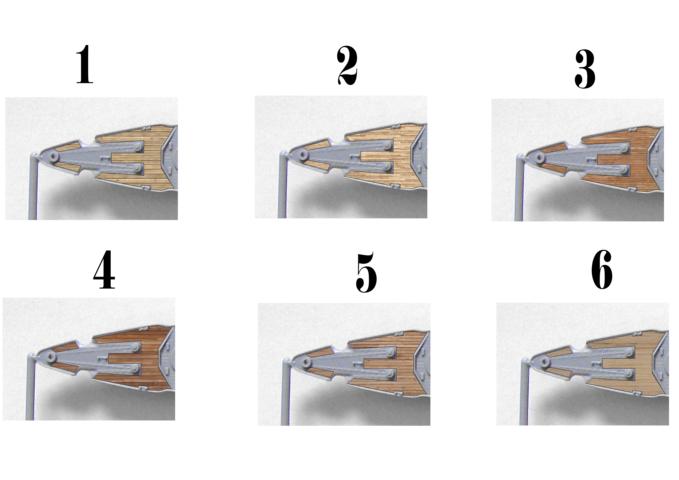 1

2

3

4

5

6